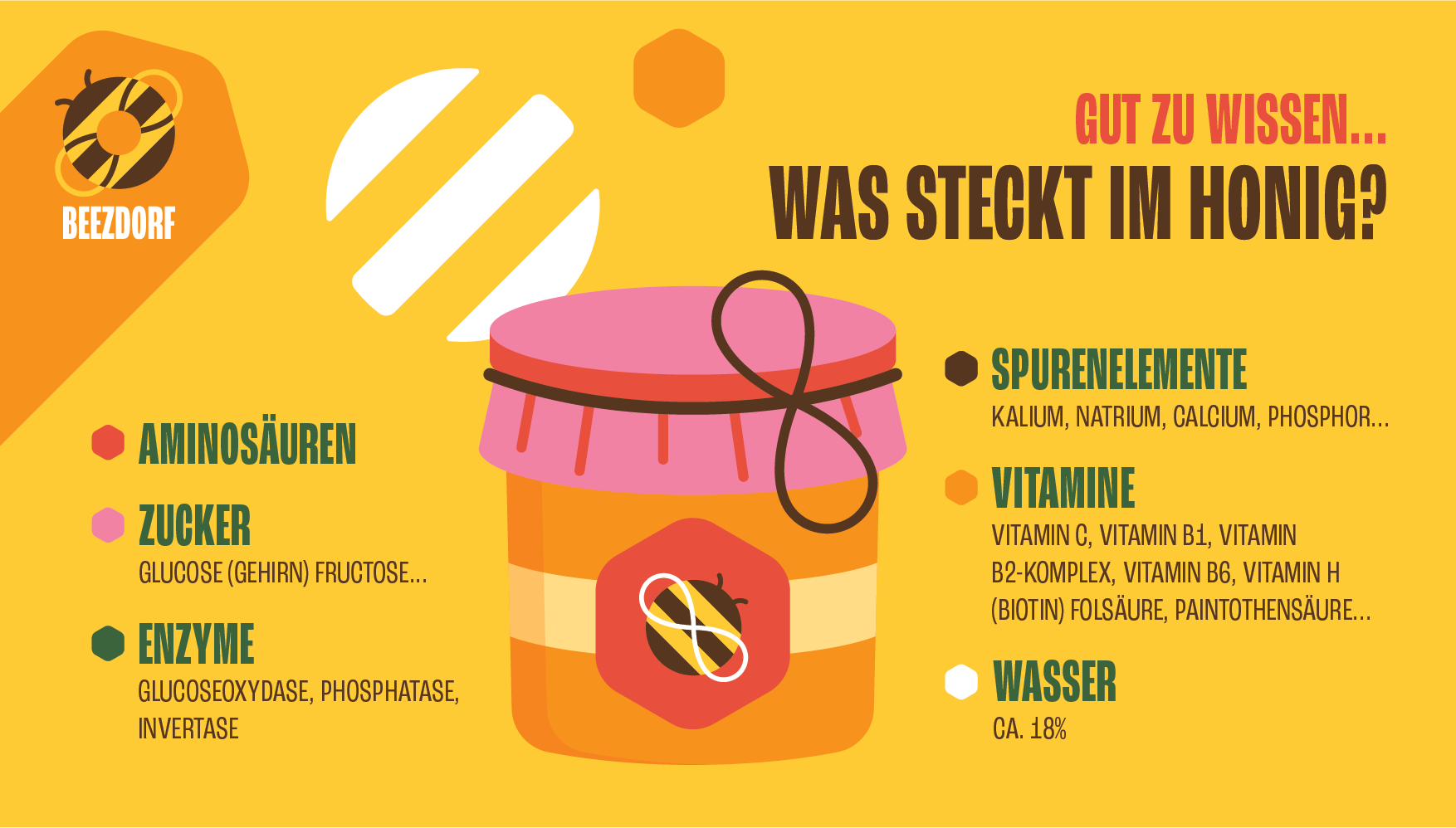 BEEZDORF

GUT ZU WISSEN...
WAS STECKT IM HONIG?

AMINOSÄUREN

ZUCKER
GLUCOSE (GEHIRN) FRUCTOSE...

ENZYME
GLUCOSEOXYDASE, PHOSPHATASE, INVERTASE

SPURENELEMENTE
KALIUM, NATRIUM, CALCIUM, PHOSPHOR...

VITAMINE
VITAMIN C, VITAMIN B1, VITAMIN B2-KOMPLEX, VITAMIN B6, VITAMIN H (BIOTIN) FOLSÄURE, PAINTOTHENSÄURE...

WASSER
CA. 18%